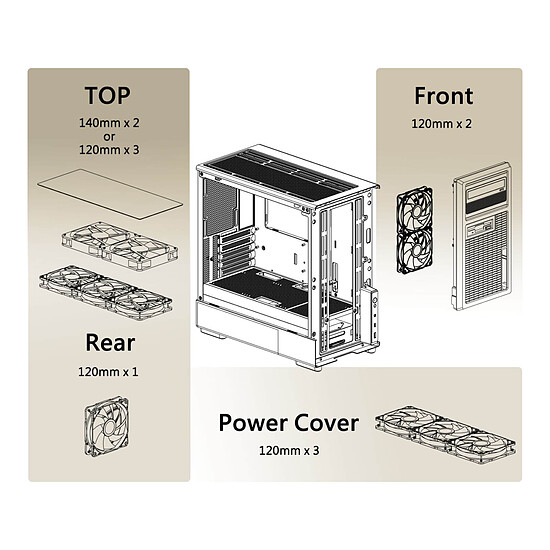 TOP
140mm x 2
or
120mm x 3

Rear
120mm x 1

Front
120mm x 2

Power Cover
120mm x 3