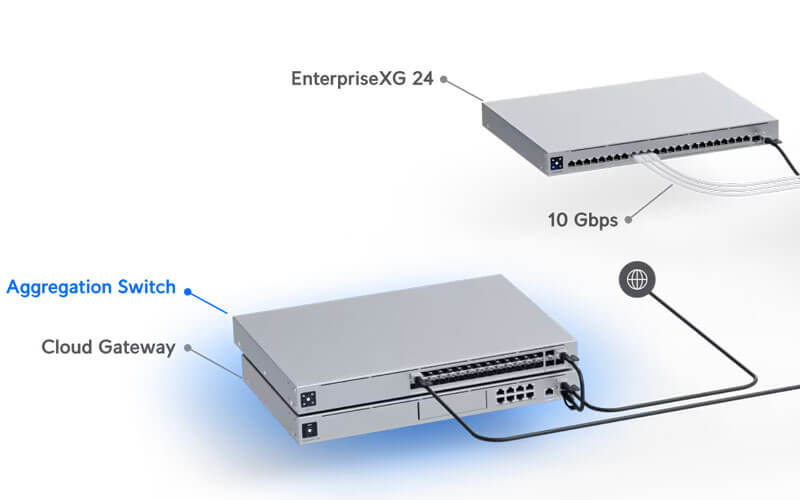 EnterpriseXG 24

10 Gbps

Aggregation Switch

Cloud Gateway