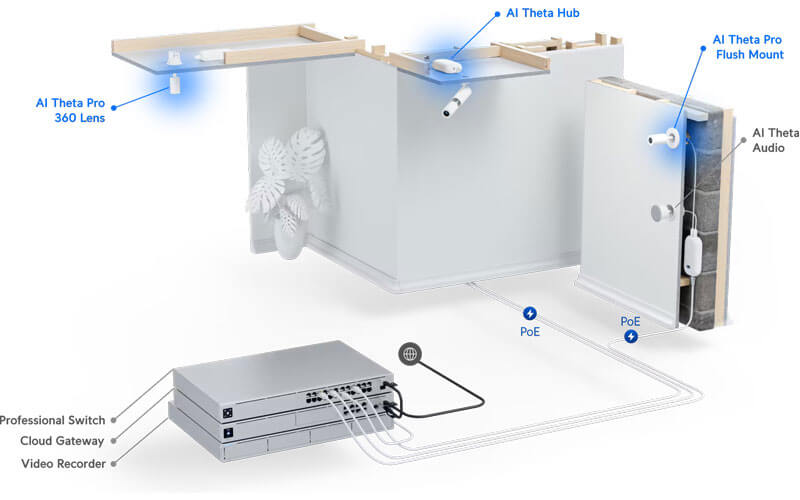 AI Theta Hub

AI Theta Pro
Flush Mount

AI Theta Pro
360 Lens

AI Theta
Audio

PoE

PoE

Professional Switch

Cloud Gateway

Video Recorder