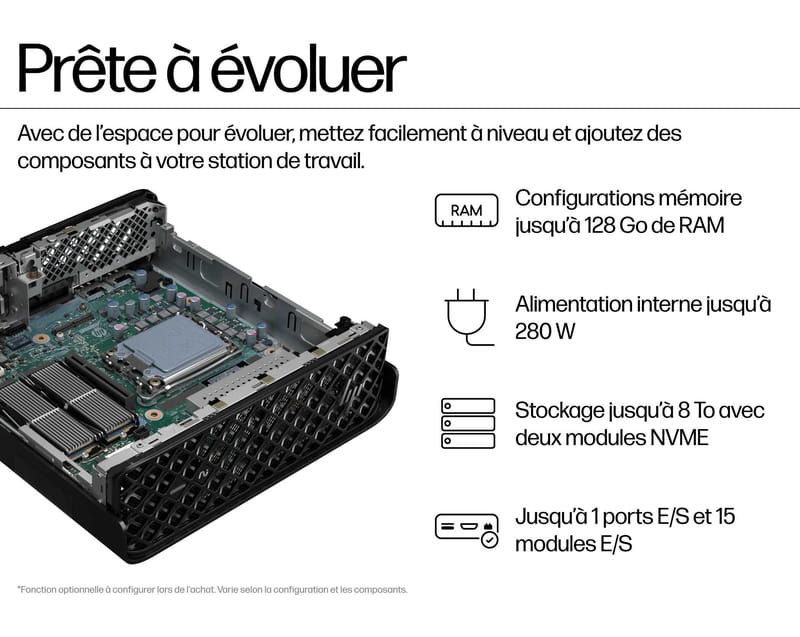 Prête à évoluer

Avec de l'espace pour évoluer, mettez facilement à niveau et ajoutez des composants à votre station de travail.

RAM

Configurations mémoire jusqu'à 128 Go de RAM

Alimentation interne jusqu'à 280 W

Stockage jusqu'à 8 To avec deux modules NVME

Jusqu'à 1 ports E/S et 15 modules E/S

*Fonction optionnelle à configurer lors de l'achat. Varie selon la configuration et les composants.