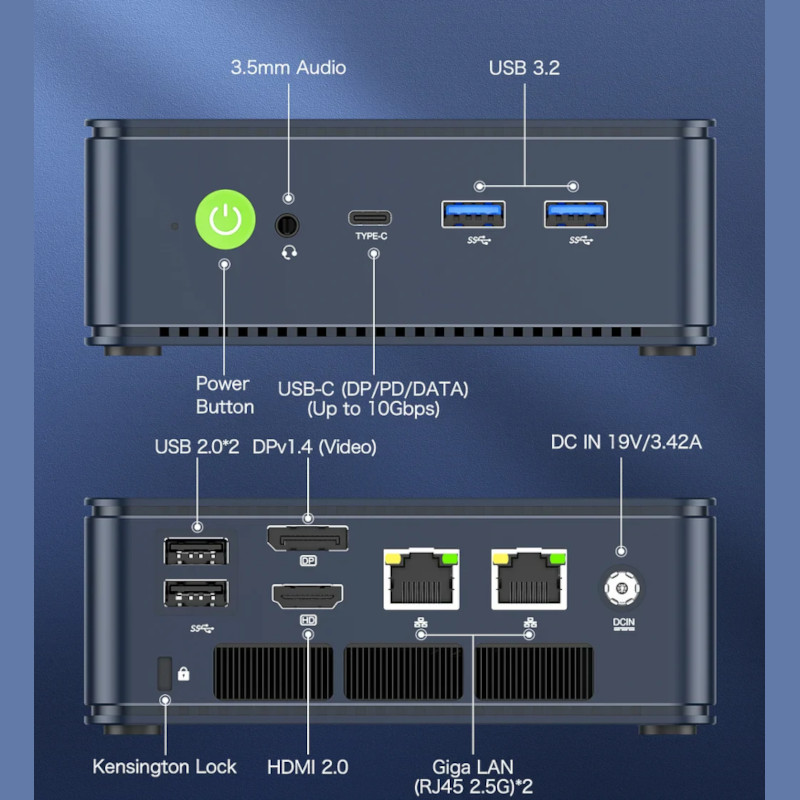 3.5mm Audio

USB 3.2

TYPE-C

SS

SS

Power Button

USB-C (DP/PD/DATA) (Up to 10Gbps)

USB 2.0*2

DPv1.4 (Video)

DC IN 19V/3.42A

DP

HD

SS

DCIN

Kensington Lock

HDMI 2.0

Giga LAN (RJ45 2.5G)*2