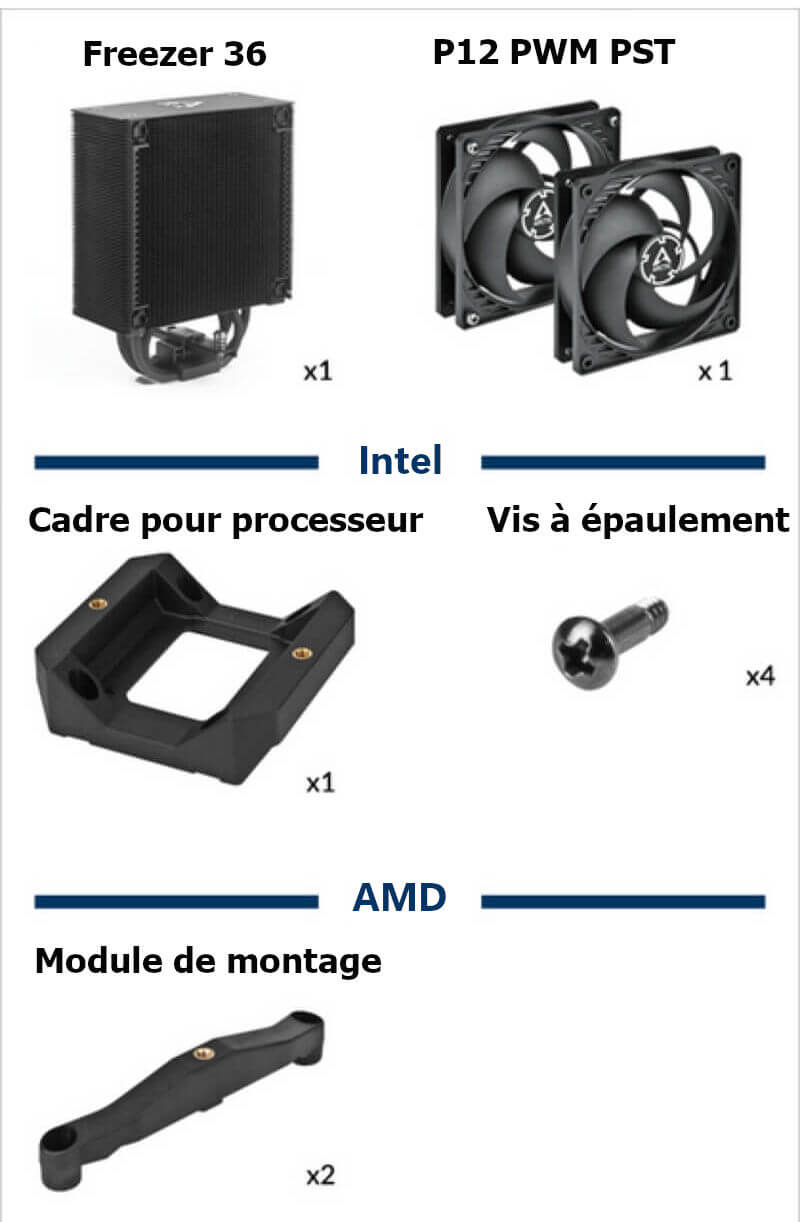 Freezer 36

x1

P12 PWM PST

x 1

Intel

Cadre pour processeur

x1

Vis à épaulement

x4

AMD

Module de montage

x2