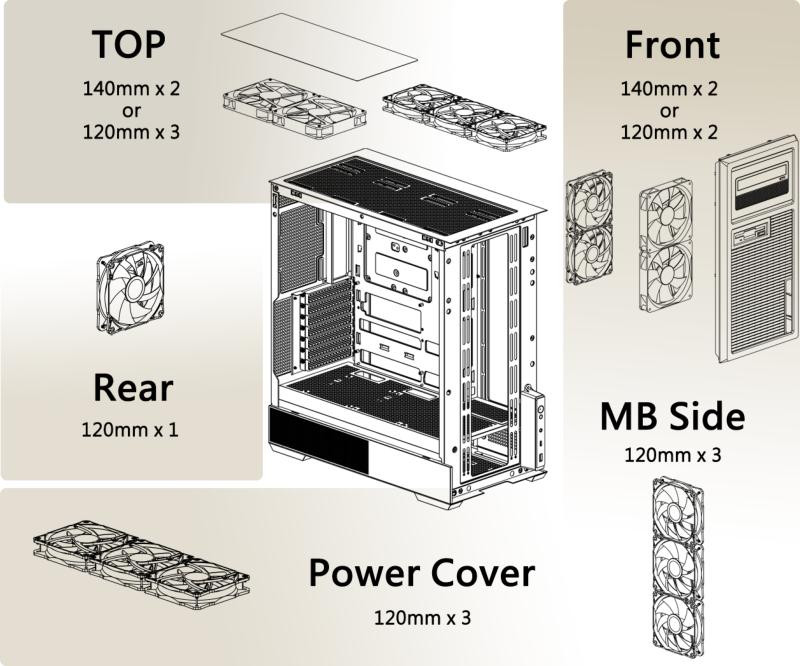 TOP
140mm x 2
or
120mm x 3

Front
140mm x 2
or
120mm x 2

Rear
120mm x 1

MB Side
120mm x 3

Power Cover
120mm x 3